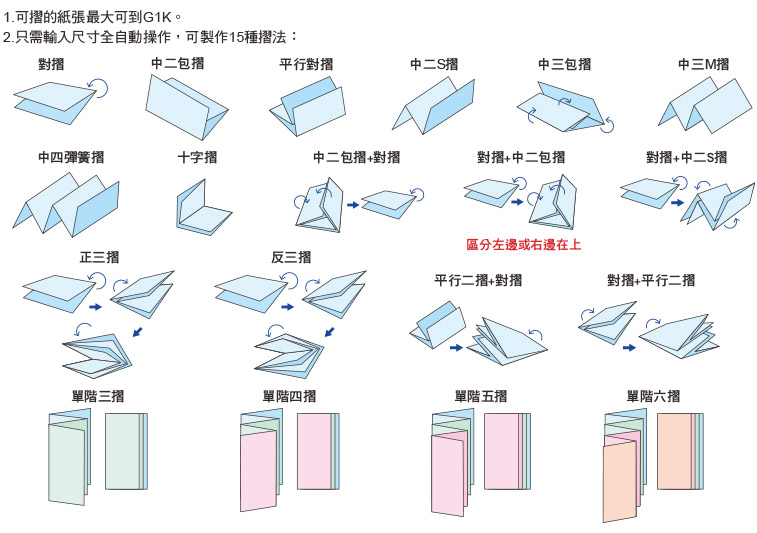 1.可摺的紙張最大可到G1K。
2.只需輸入尺寸全自動操作，可製作15種摺法：

對摺
中二包摺
平行對摺
中二S摺
中三包摺
中三M摺

中四彈簧摺
十字摺
中二包摺+對摺
對摺+中二包摺
對摺+中二S摺

區分左邊或右邊在上

正三摺
反三摺
平行二摺+對摺
對摺+平行二摺

單階三摺
單階四摺
單階五摺
單階六摺